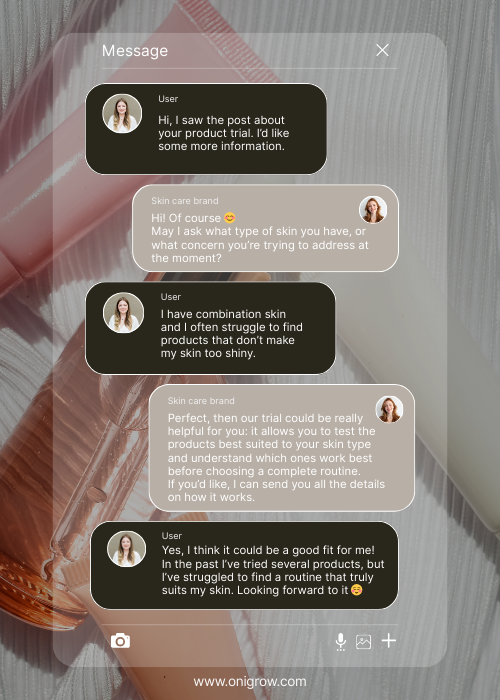 Message

User
Hi, I saw the post about your product trial. I'd like some more information.

Skin care brand
Hi! Of course 😊
May I ask what type of skin you have, or what concern you're trying to address at the moment?

User
I have combination skin and I often struggle to find products that don't make my skin too shiny.

Skin care brand
Perfect, then our trial could be really helpful for you: it allows you to test the products best suited to your skin type and understand which ones work best before choosing a complete routine.
If you'd like, I can send you all the details on how it works.

User
Yes, I think it could be a good fit for me! In the past I've tried several products, but I've struggled to find a routine that truly suits my skin. Looking forward to it ☺️

www.onigrow.com