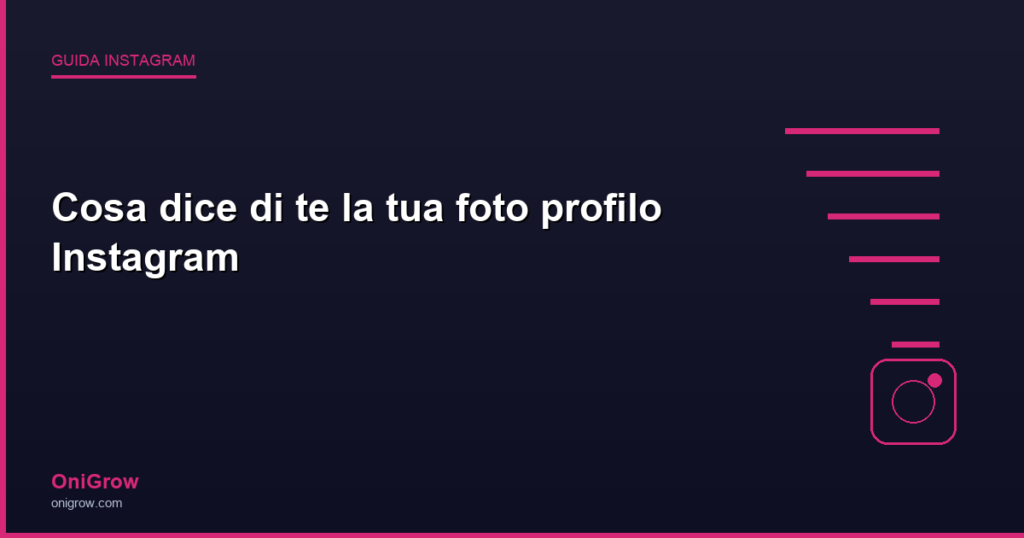 GUIDA INSTAGRAM

Cosa dice di te la tua foto profilo Instagram

OniGrow
onigrow.com